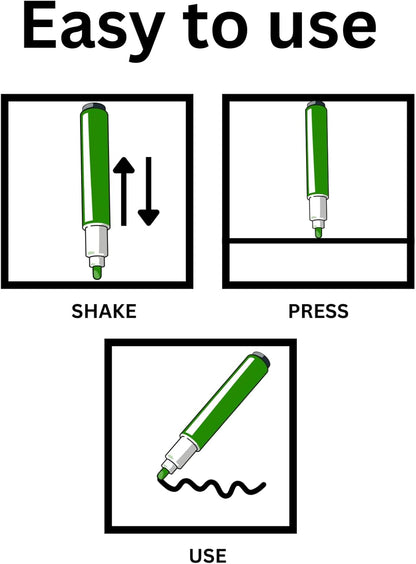 Easy to use

SHAKE

PRESS

USE