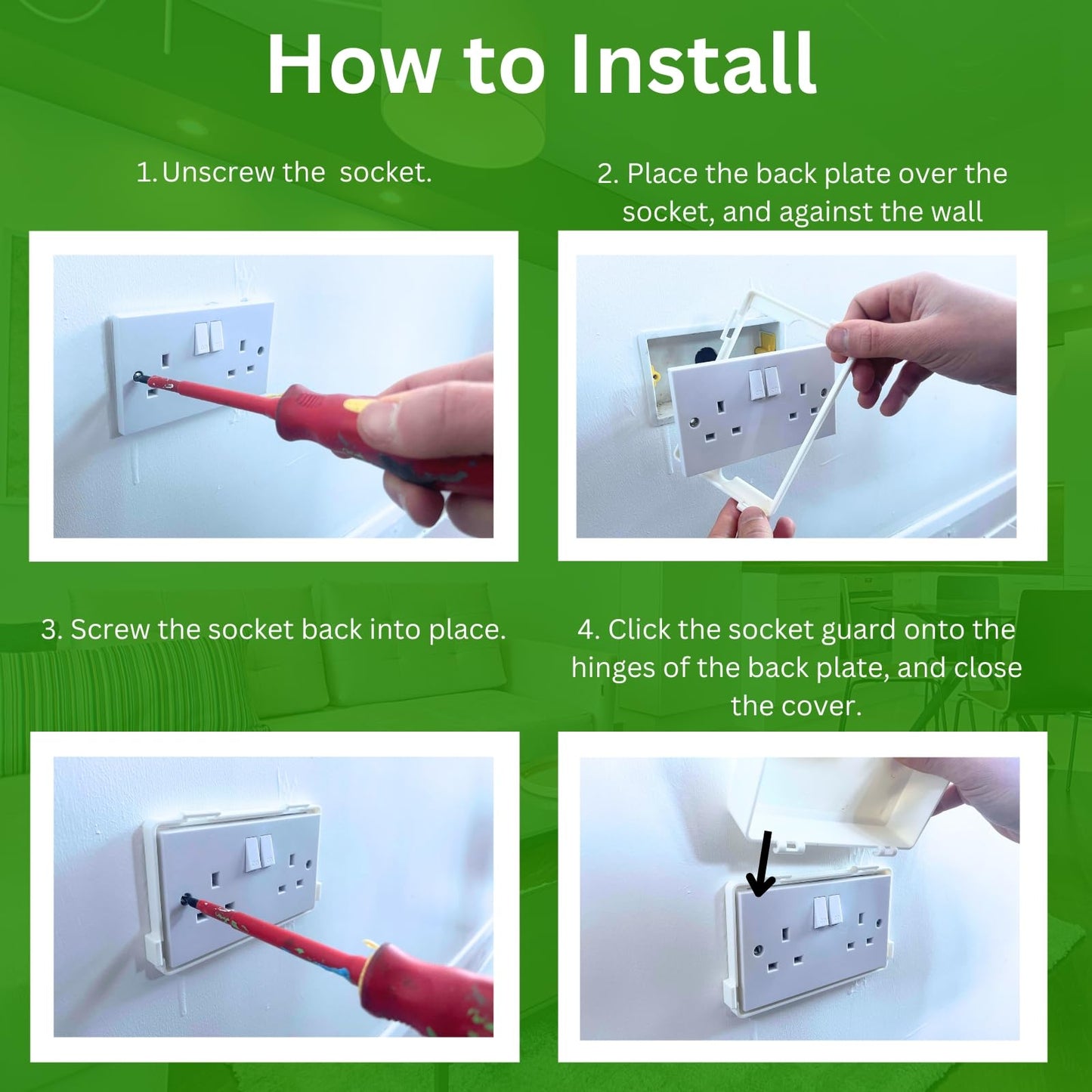 How to Install

1. Unscrew the socket.

2. Place the back plate over the socket, and against the wall

3. Screw the socket back into place.

4. Click the socket guard onto the hinges of the back plate, and close the cover.