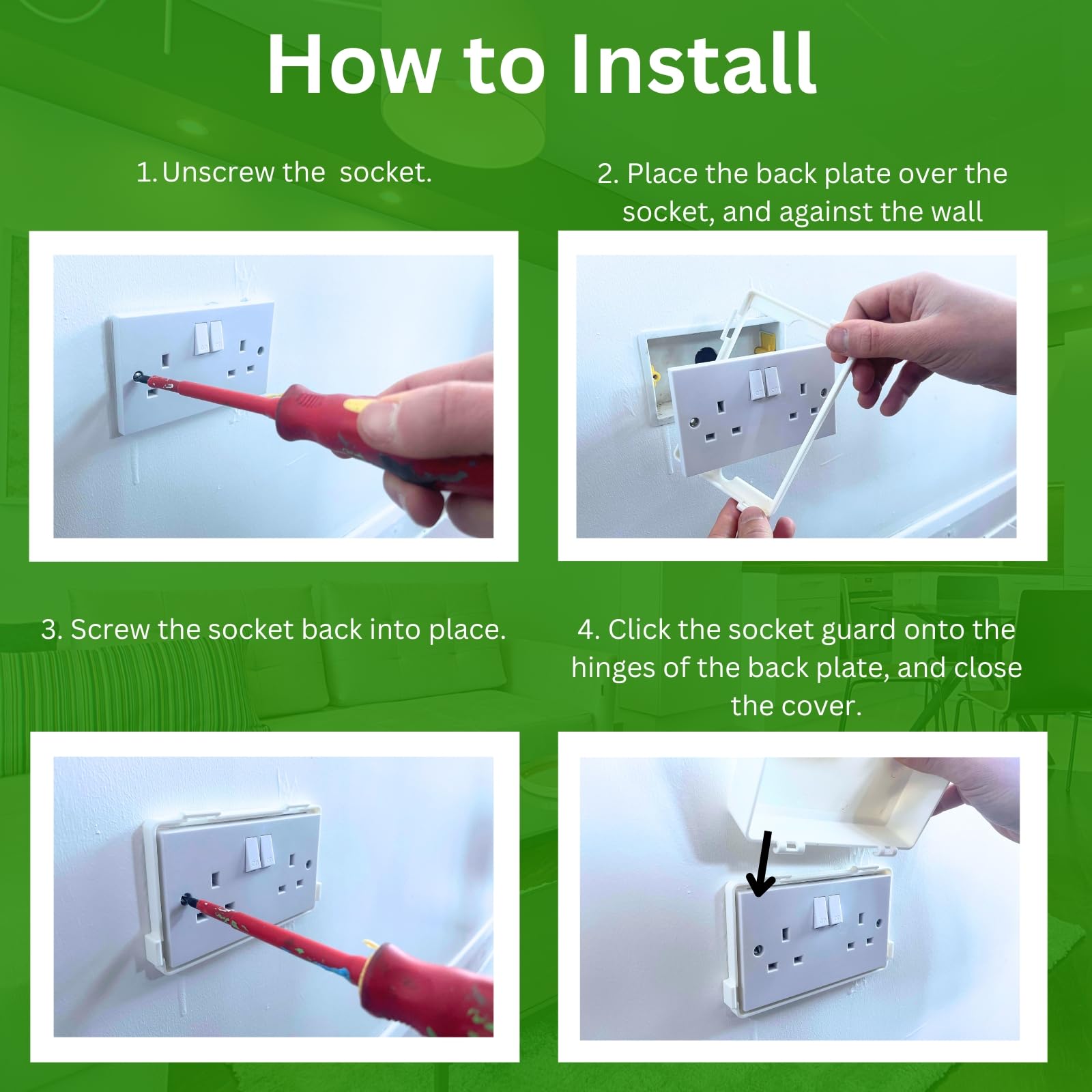 How to Install

1. Unscrew the socket.

2. Place the back plate over the socket, and against the wall

3. Screw the socket back into place.

4. Click the socket guard onto the hinges of the back plate, and close the cover.